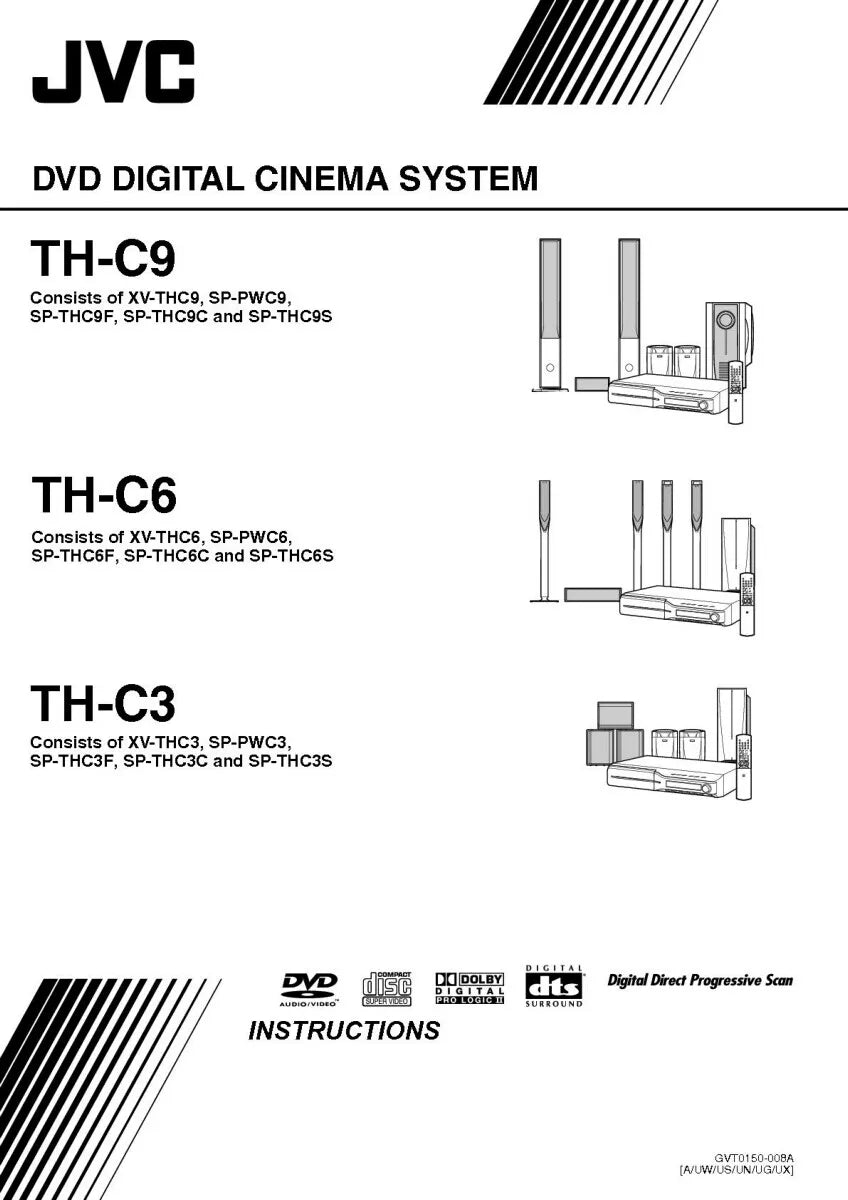 JVC

DVD DIGITAL CINEMA SYSTEM

TH-C9

Consists of XV-THC9, SP-PWC9, SP-THC9F, SP-THC9C and SP-THC9S

TH-C6

Consists of XV-THC6, SP-PWC6, SP-THC6F, SP-THC6C and SP-THC6S

TH-C3

Consists of XV-THC3, SP-PWC3, SP-THC3F, SP-THC3C and SP-THC3S

DVD AUDIO/VIDEO

COMPACT disc SUPER VIDEO

DOLBY DIGITAL PRO LOGIC II

DIGITAL dts SURROUND

Digital Direct Progressive Scan

INSTRUCTIONS

GVT0150-008A
[A/UW/US/UN/UG/UX]