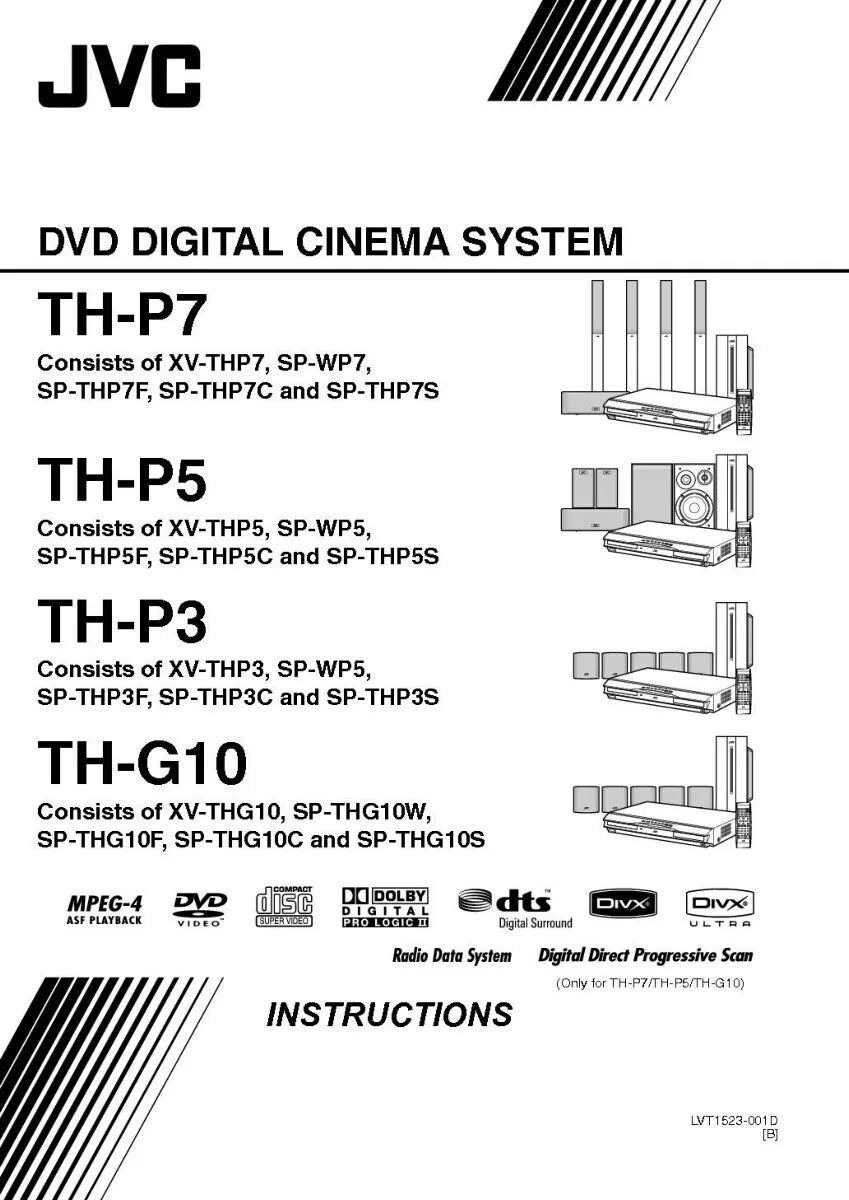 JVC

DVD DIGITAL CINEMA SYSTEM

TH-P7

Consists of XV-THP7, SP-WP7, SP-THP7F, SP-THP7C and SP-THP7S

TH-P5

Consists of XV-THP5, SP-WP5, SP-THP5F, SP-THP5C and SP-THP5S

TH-P3

Consists of XV-THP3, SP-WP5, SP-THP3F, SP-THP3C and SP-THP3S

TH-G10

Consists of XV-THG10, SP-THG10W, SP-THG10F, SP-THG10C and SP-THG10S

MPEG-4 ASF PLAYBACK
DVD VIDEO
COMPACT disc SUPER VIDEO
DOLBY DIGITAL PRO LOGIC II
dts Digital Surround
DIVX
DIVX ULTRA

Radio Data System
Digital Direct Progressive Scan
(Only for TH-P7/TH-P5/TH-G10)

INSTRUCTIONS

LVT1523-001D
[B]