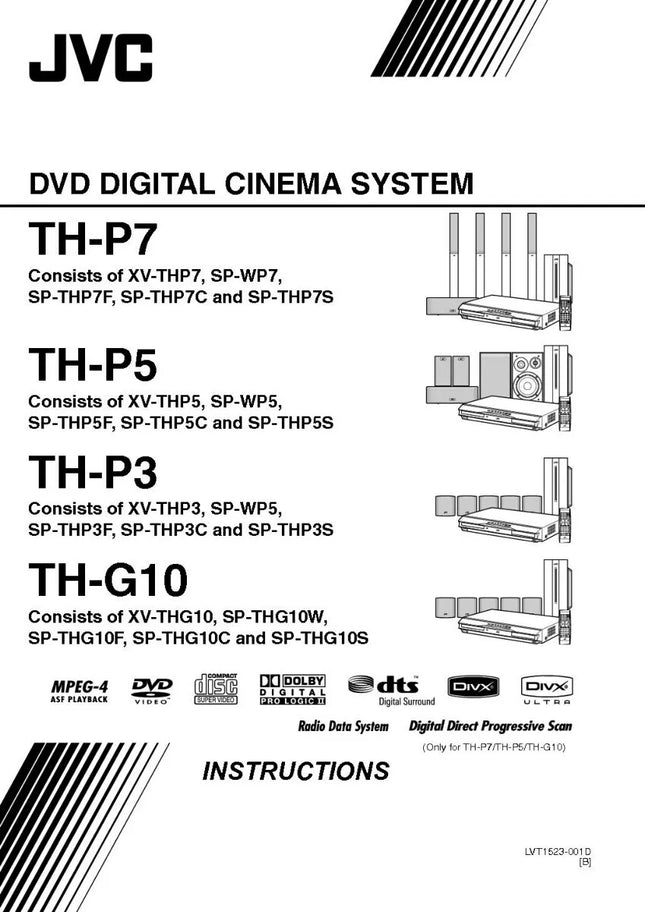 JVC

DVD DIGITAL CINEMA SYSTEM

TH-P7

Consists of XV-THP7, SP-WP7, SP-THP7F, SP-THP7C and SP-THP7S

TH-P5

Consists of XV-THP5, SP-WP5, SP-THP5F, SP-THP5C and SP-THP5S

TH-P3

Consists of XV-THP3, SP-WP5, SP-THP3F, SP-THP3C and SP-THP3S

TH-G10

Consists of XV-THG10, SP-THG10W, SP-THG10F, SP-THG10C and SP-THG10S

MPEG-4 ASF PLAYBACK

DVD VIDEO

COMPACT disc SUPER VIDEO

DOLBY DIGITAL PRO LOGIC II

dts Digital Surround

DIVX

DIVX ULTRA

Radio Data System

Digital Direct Progressive Scan

(Only for TH-P7/TH-P5/TH-G10)

INSTRUCTIONS

LVT1523-001D
[B]